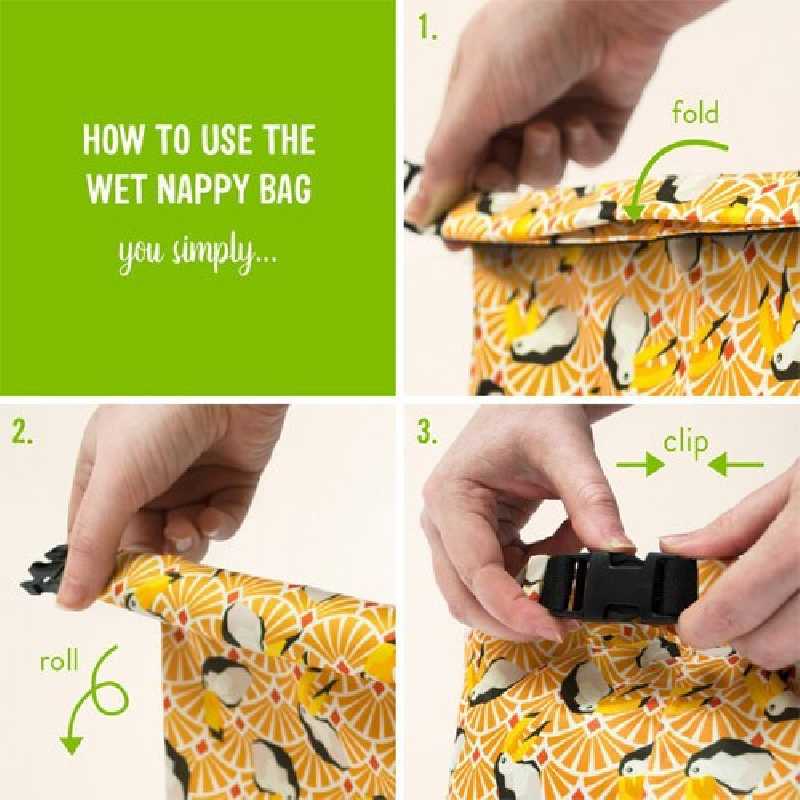 HOW TO USE THE WET NAPPY BAG

you simply...

1.

fold

2.

roll

3.

clip